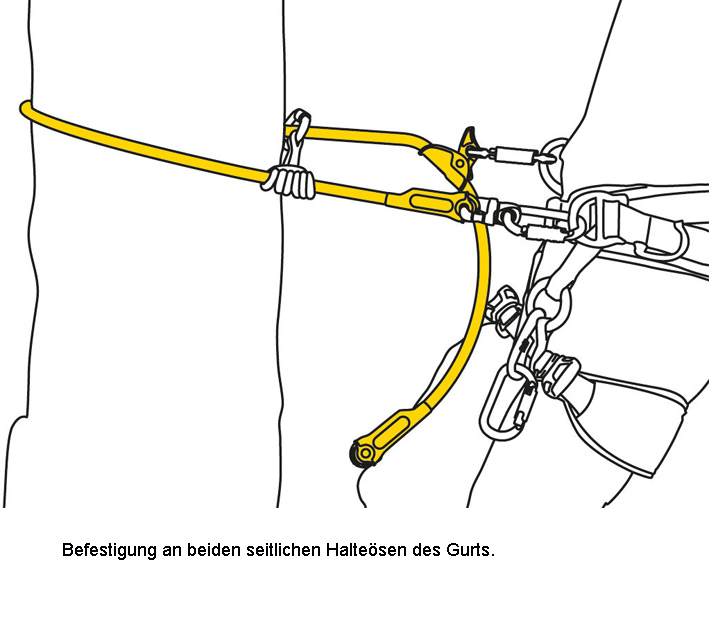 Befestigung an beiden seitlichen Halteösen des Gurts.